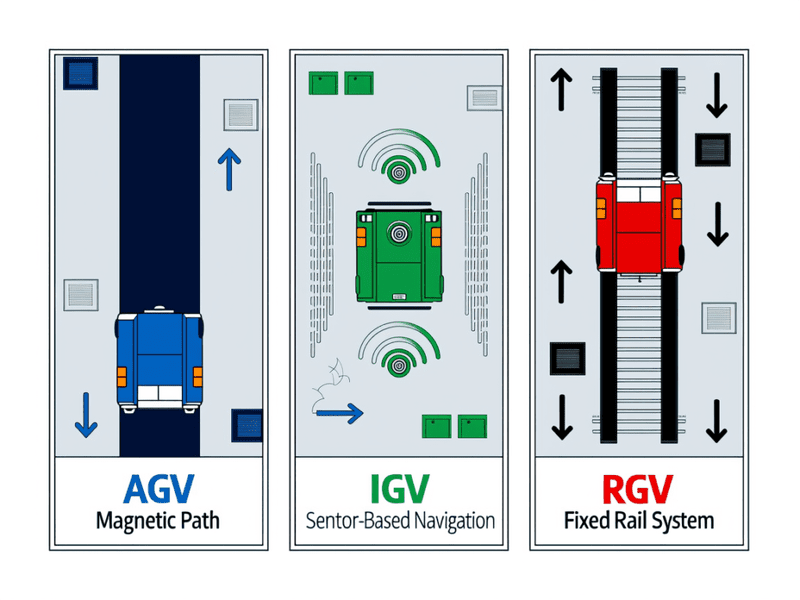 AGV
Magnetic Path

IGV
Sentor-Based Navigation

RGV
Fixed Rail System